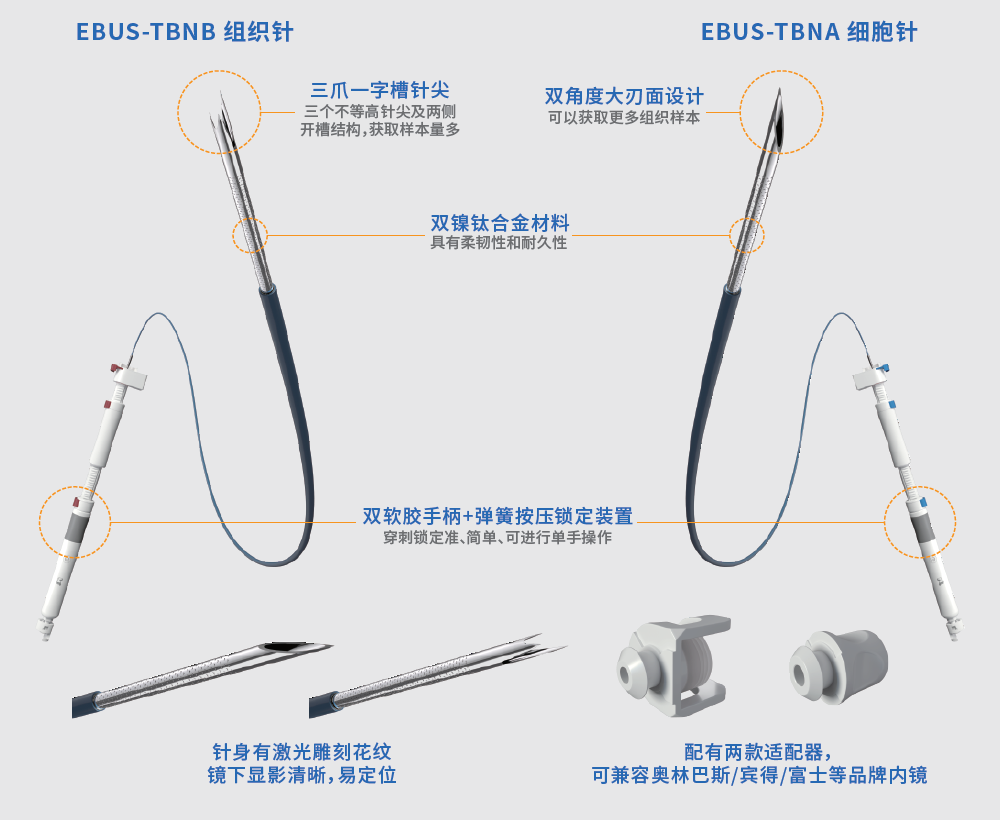 EBUS-TBNB 组织针

EBUS-TBNA 细胞针

三爪一字槽针尖
三个不等高针尖及两侧开槽结构,获取样本量多

双角度大刃面设计
可以获取更多组织样本

双镍钛合金材料
具有柔韧性和耐久性

双软胶手柄+弹簧按压锁定装置
穿刺锁定准、简单、可进行单手操作

针身有激光雕刻花纹
镜下显影清晰,易定位

配有两款适配器,
可兼容奥林巴斯/宾得/富士等品牌内镜